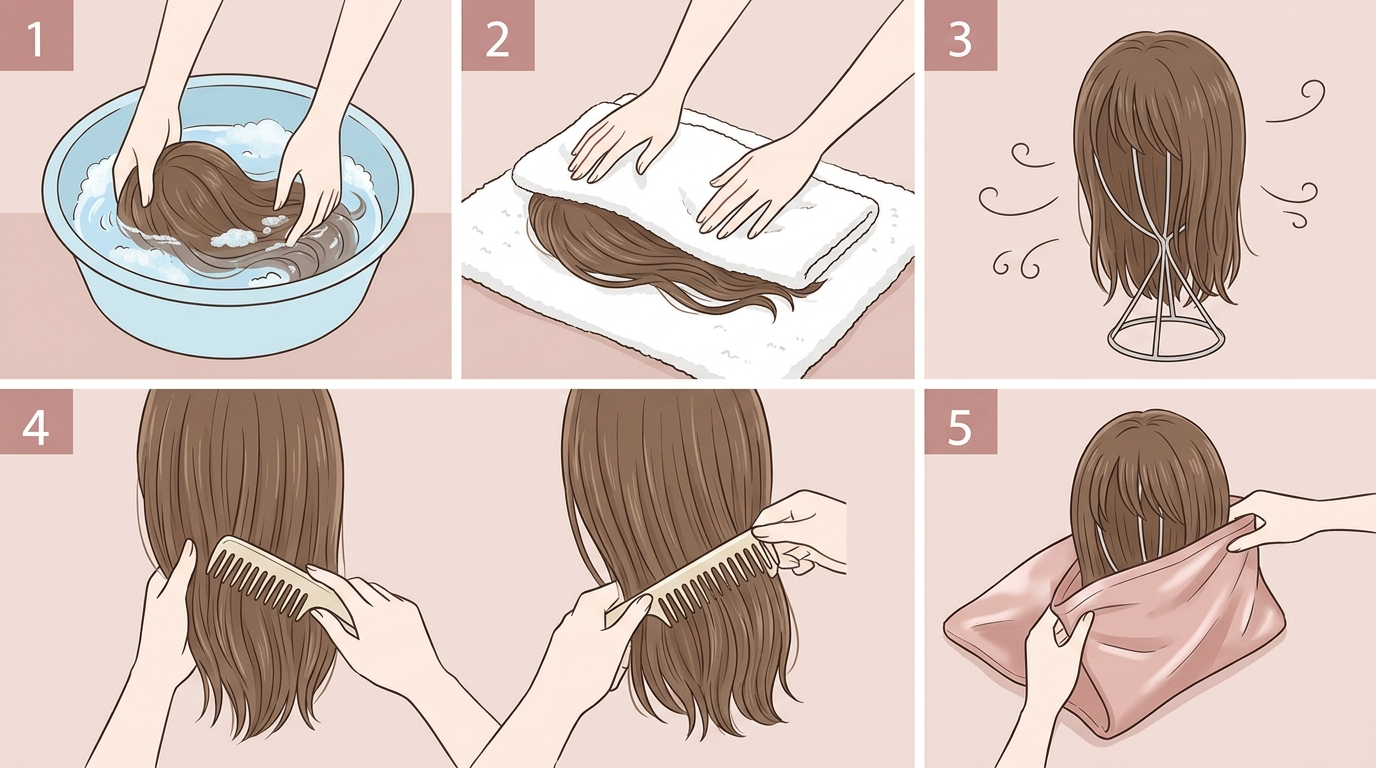 1

2

3

4

5